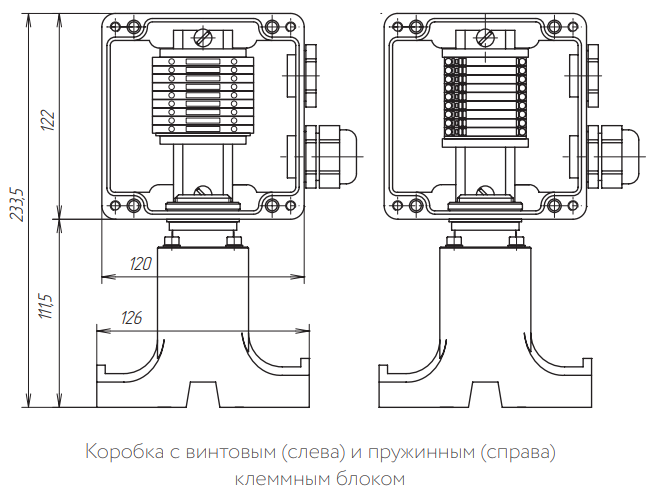 233,5

122

111,5

120

126

Коробка с винтовым (слева) и пружинным (справа) клеммным блоком