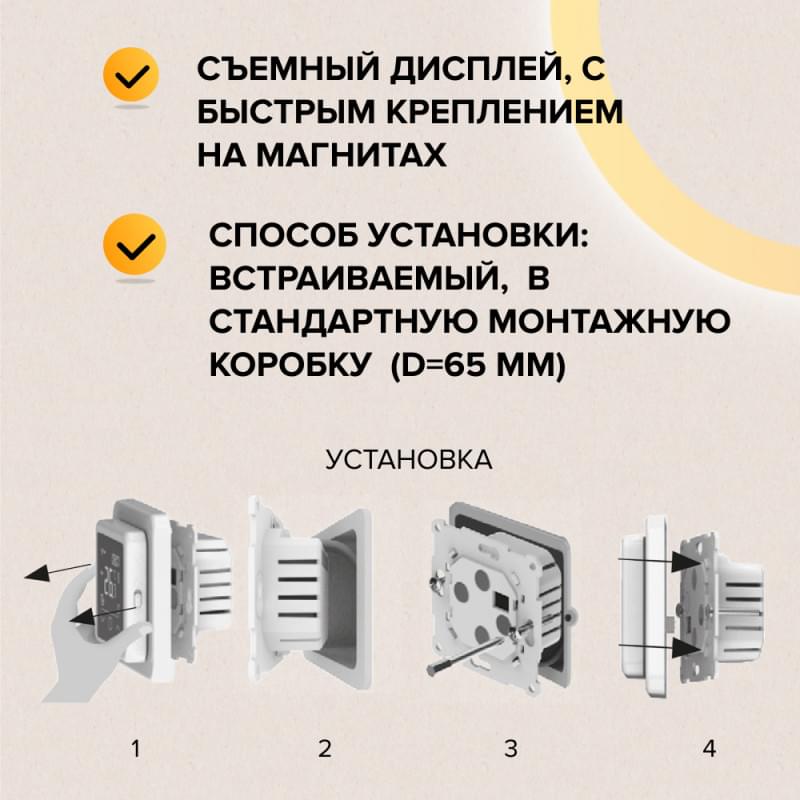 СЪЕМНЫЙ ДИСПЛЕЙ, С БЫСТРЫМ КРЕПЛЕНИЕМ НА МАГНИТАХ

СПОСОБ УСТАНОВКИ: ВСТРАИВАЕМЫЙ, В СТАНДАРТНУЮ МОНТАЖНУЮ КОРОБКУ (D=65 ММ)

УСТАНОВКА

1

2

3

4