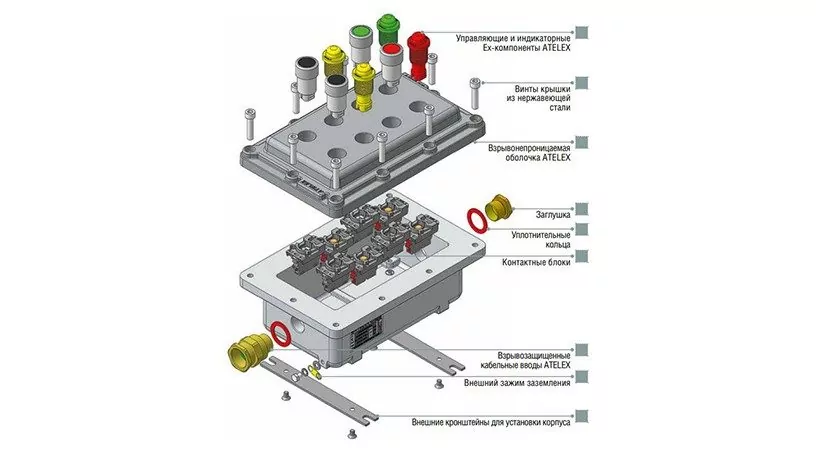 Управляющие и индикаторные Ex-компоненты ATELEX

Винты крышки из нержавеющей стали

Взрывонепроницаемая оболочка ATELEX

Заглушка

Уплотнительные кольца

Контактные блоки

Взрывозащищенные кабельные вводы ATELEX

Внешний зажим заземления

Внешние кронштейны для установки корпуса