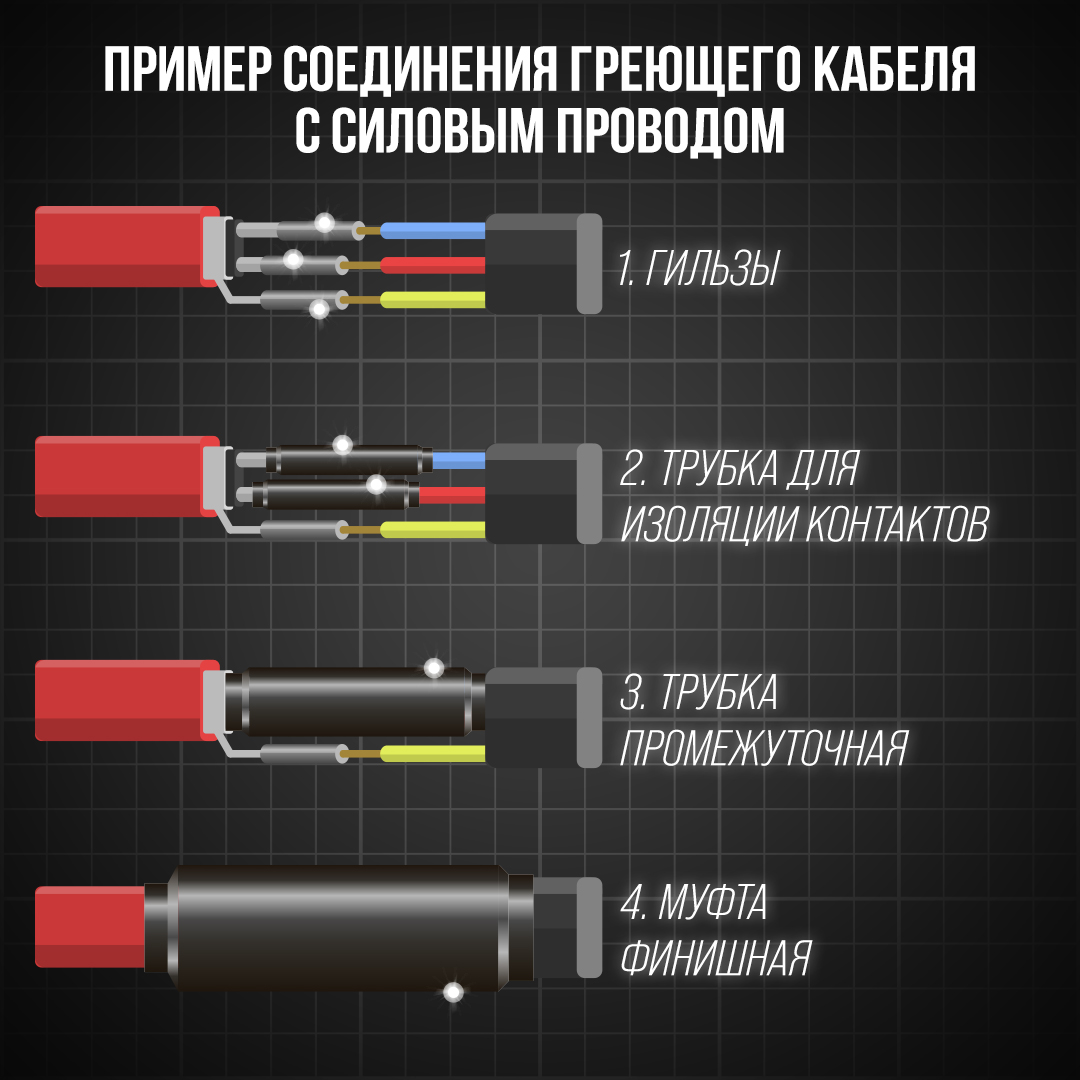 ПРИМЕР СОЕДИНЕНИЯ ГРЕЮЩЕГО КАБЕЛЯ С СИЛОВЫМ ПРОВОДОМ

1. ГИЛЬЗЫ

2. ТРУБКА ДЛЯ ИЗОЛЯЦИИ КОНТАКТОВ

3. ТРУБКА ПРОМЕЖУТОЧНАЯ

4. МУФТА ФИНИШНАЯ